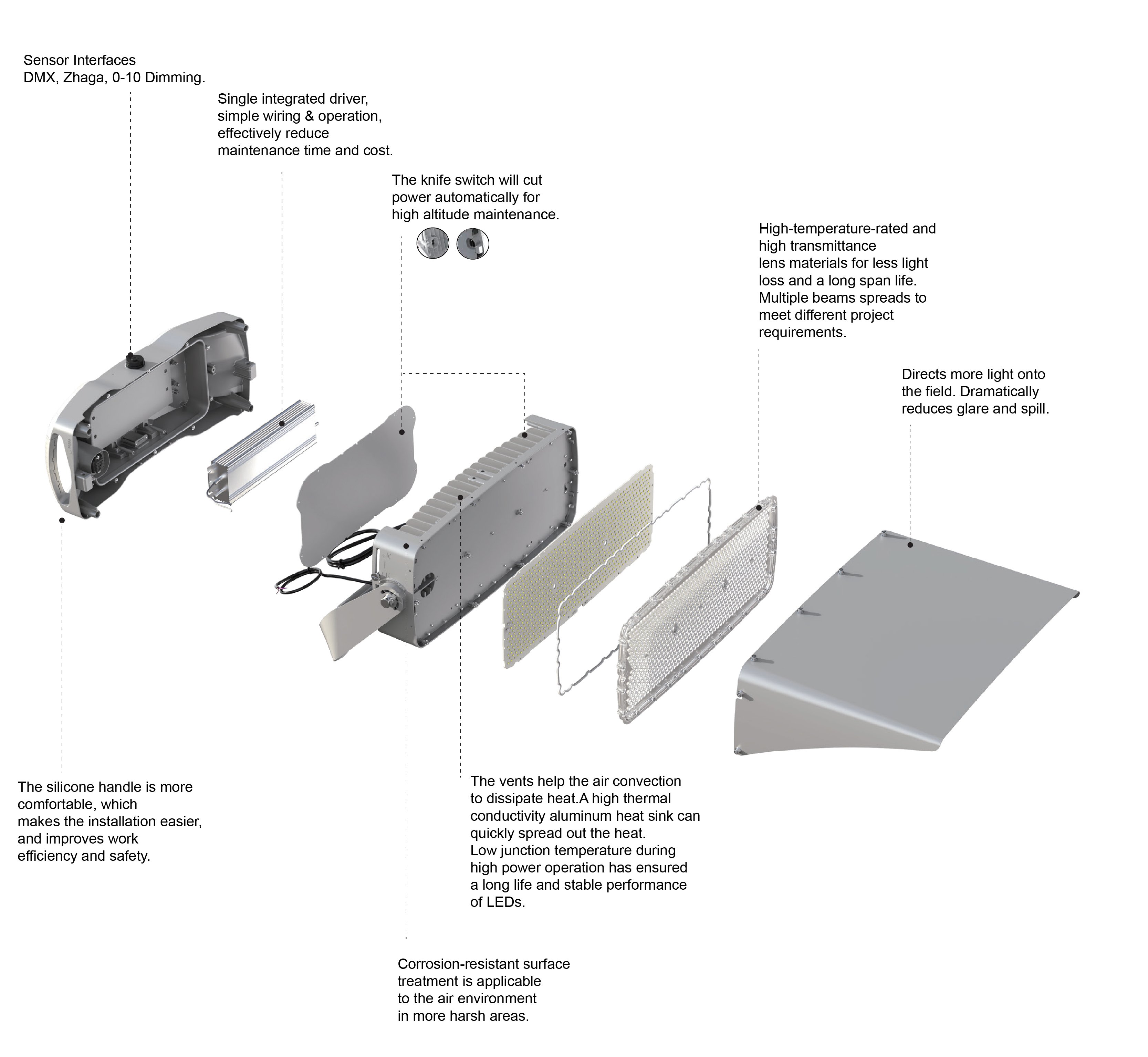 Sensor Interfaces
DMX, Zhaga, 0-10 Dimming.

Single integrated driver,
simple wiring & operation,
effectively reduce
maintenance time and cost.

The knife switch will cut
power automatically for
high altitude maintenance.

High-temperature-rated and
high transmittance
lens materials for less light
loss and a long span life.
Multiple beams spreads to
meet different project
requirements.

Directs more light onto
the field. Dramatically
reduces glare and spill.

The silicone handle is more
comfortable, which
makes the installation easier,
and improves work
efficiency and safety.

The vents help the air convection
to dissipate heat.A high thermal
conductivity aluminum heat sink can
quickly spread out the heat.
Low junction temperature during
high power operation has ensured
a long life and stable performance
of LEDs.

Corrosion-resistant surface
treatment is applicable
to the air environment
in more harsh areas.